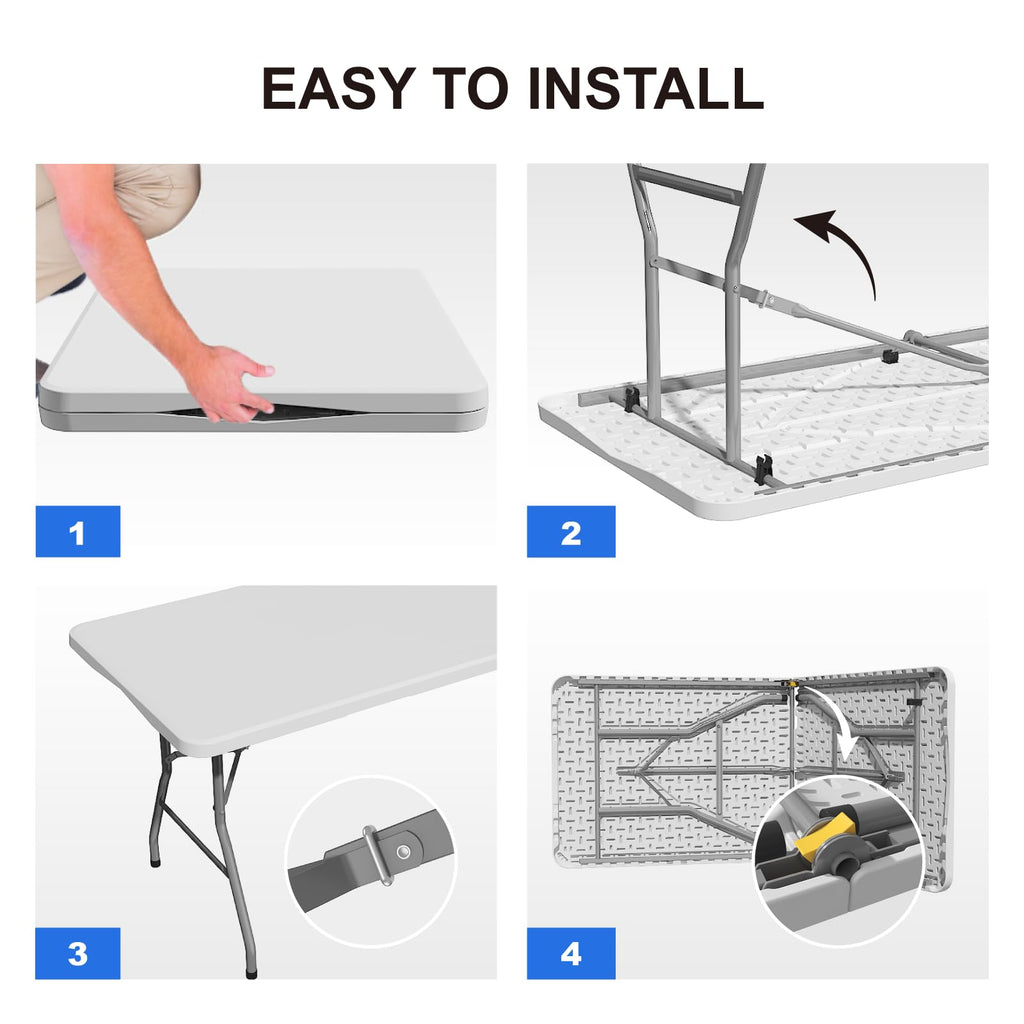 EASY TO INSTALL

1

2

3

4